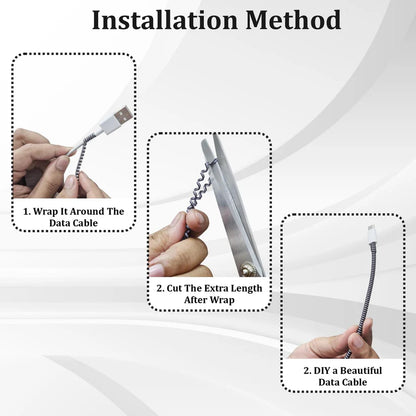 Installation Method

1. Wrap It Around The Data Cable

2. Cut The Extra Length After Wrap

2. DIY a Beautiful Data Cable